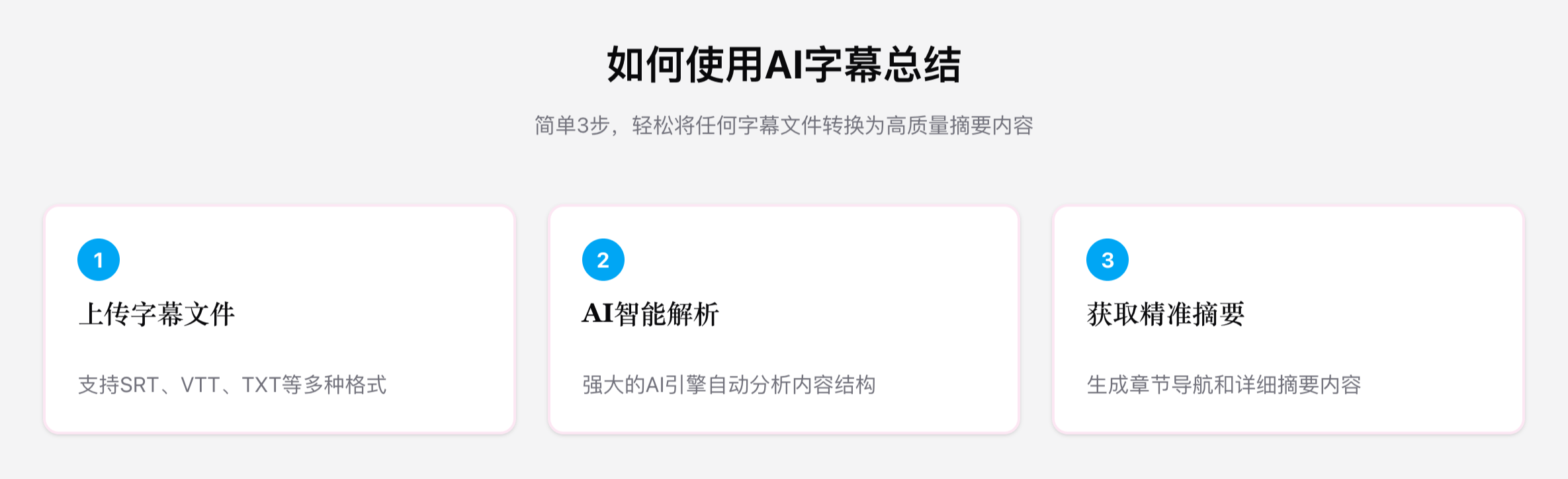 如何使用AI字幕总结

简单3步，轻松将任何字幕文件转换为高质量摘要内容

1

上传字幕文件

支持SRT、VTT、TXT等多种格式

2

AI智能解析

强大的AI引擎自动分析内容结构

3

获取精准摘要

生成章节导航和详细摘要内容